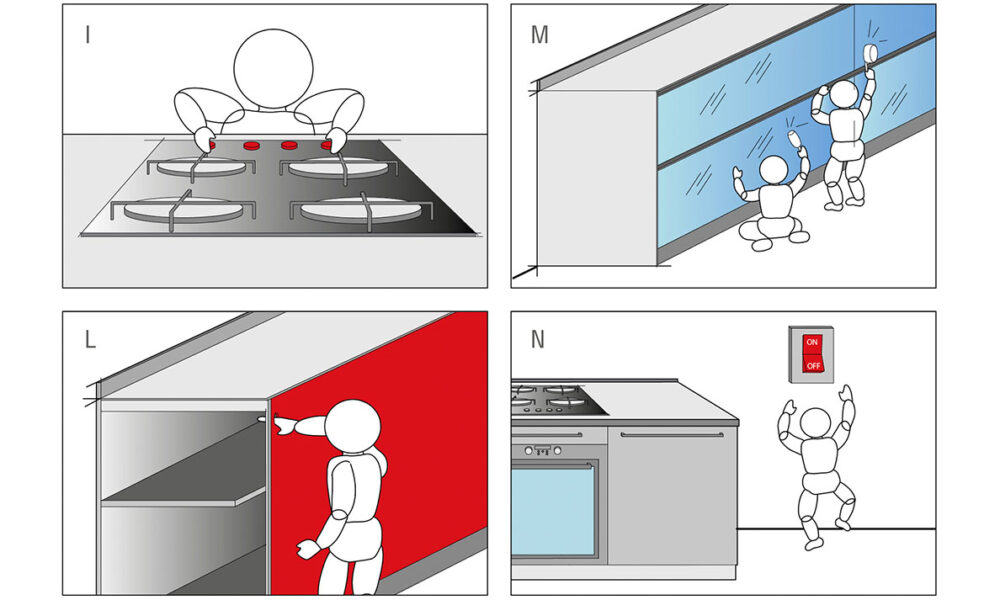 I

M

L

N

ON
OFF